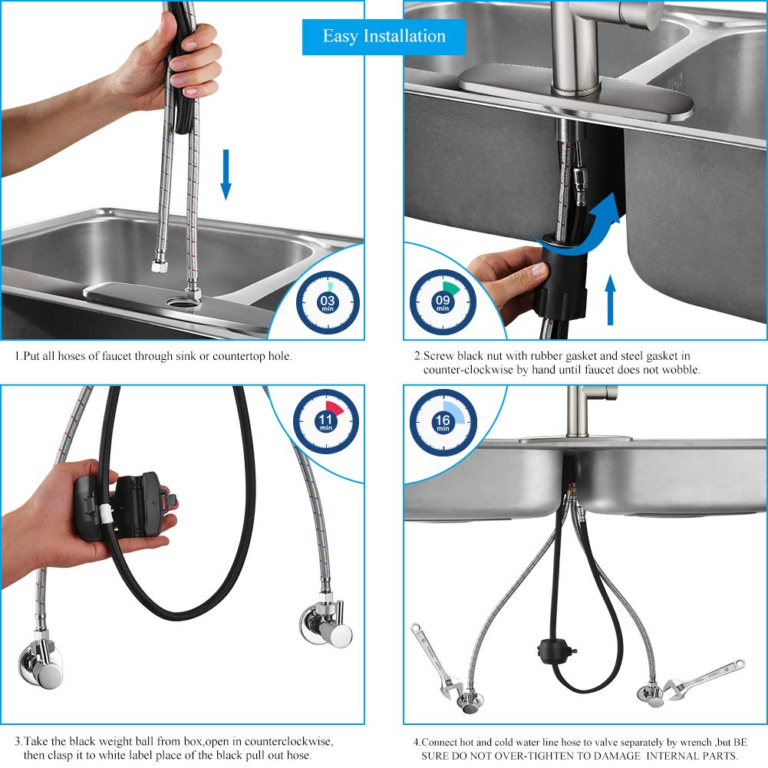 Easy Installation

03 min

1.Put all hoses of faucet through sink or countertop hole.

09 min

2.Screw black nut with rubber gasket and steel gasket in counter-clockwise by hand until faucet does not wobble.

11 min

3.Take the black weight ball from box,open in counterclockwise, then clasp it to white label place of the black pull out hose.

16 min

4.Connect hot and cold water line hose to valve separately by wrench ,but BE SURE DO NOT OVER-TIGHTEN TO DAMAGE INTERNAL PARTS.